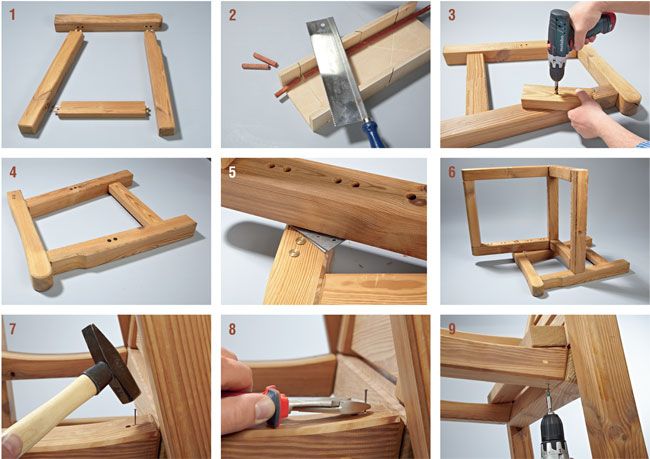 1

2

3

4

5

6

7

8

9